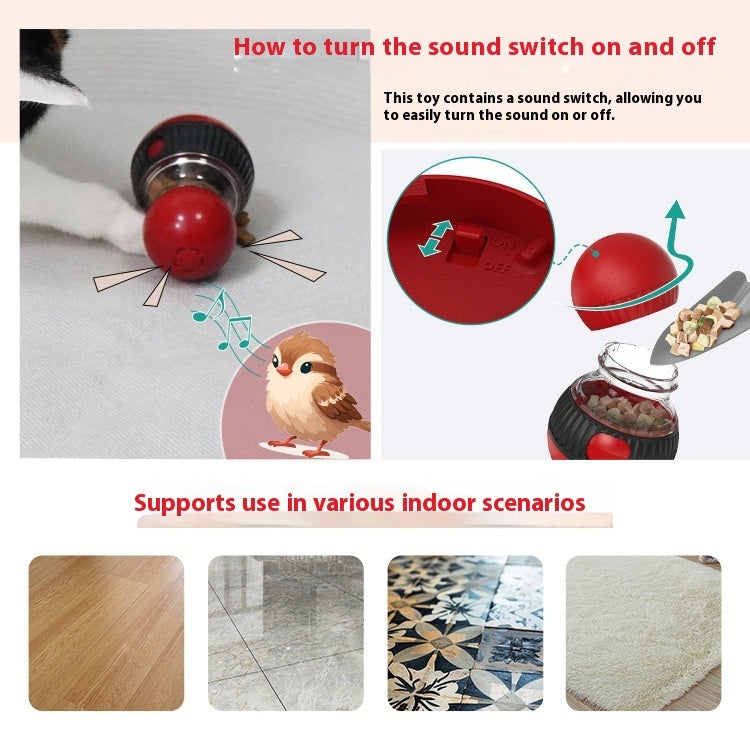 How to turn the sound switch on and off

This toy contains a sound switch, allowing you to easily turn the sound on or off.

ON
OFF

Supports use in various indoor scenarios