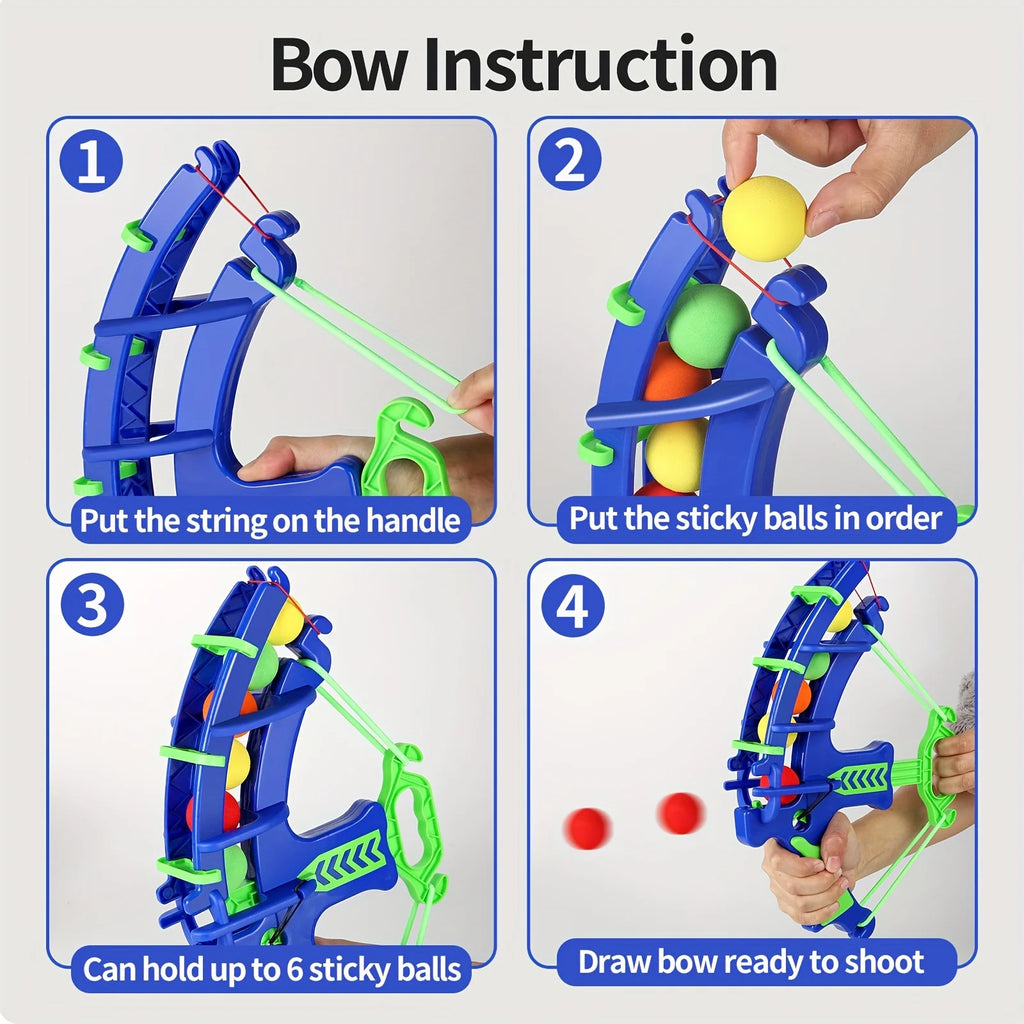 Bow Instruction

1
Put the string on the handle

2
Put the sticky balls in order

3
Can hold up to 6 sticky balls

4
Draw bow ready to shoot